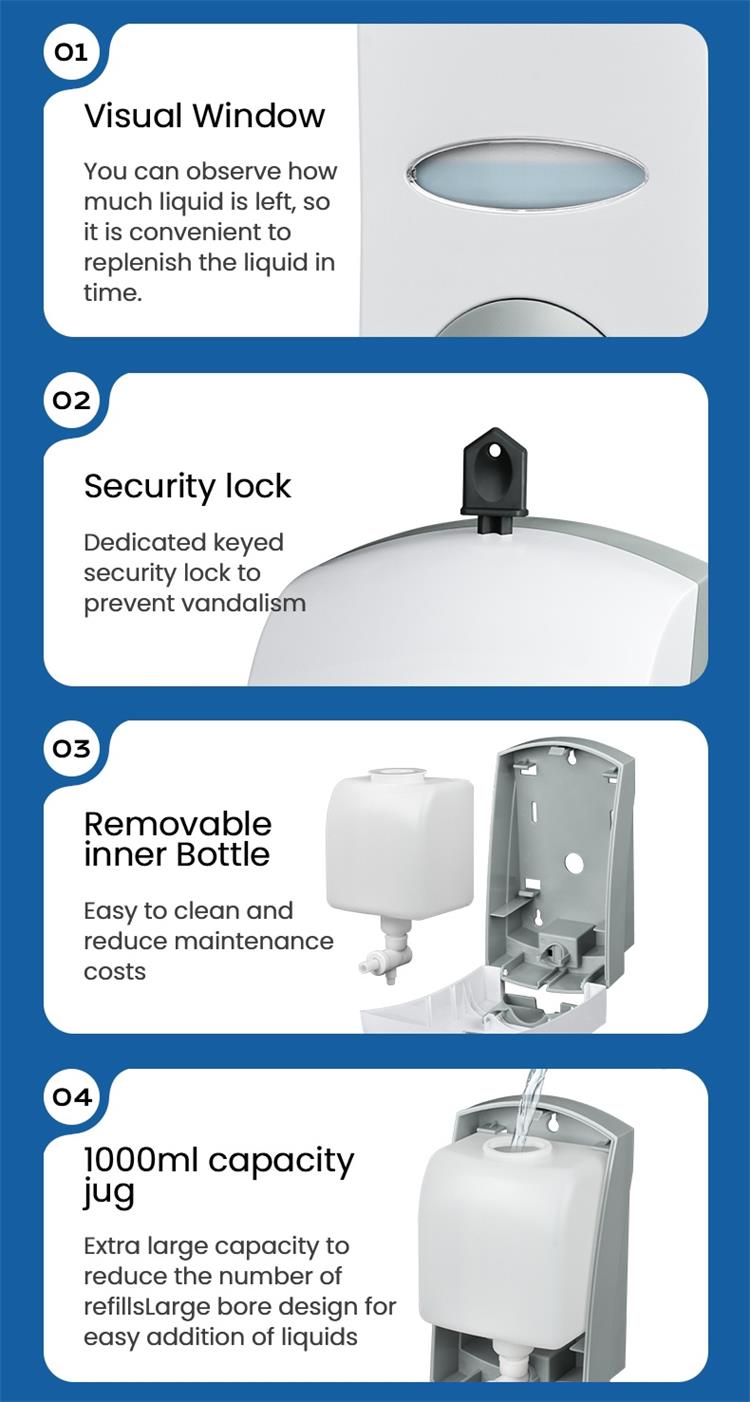 01

Visual Window

You can observe how much liquid is left, so it is convenient to replenish the liquid in time.

02

Security lock

Dedicated keyed security lock to prevent vandalism

03

Removable inner Bottle

Easy to clean and reduce maintenance costs

04

1000ml capacity jug

Extra large capacity to reduce the number of refillsLarge bore design for easy addition of liquids